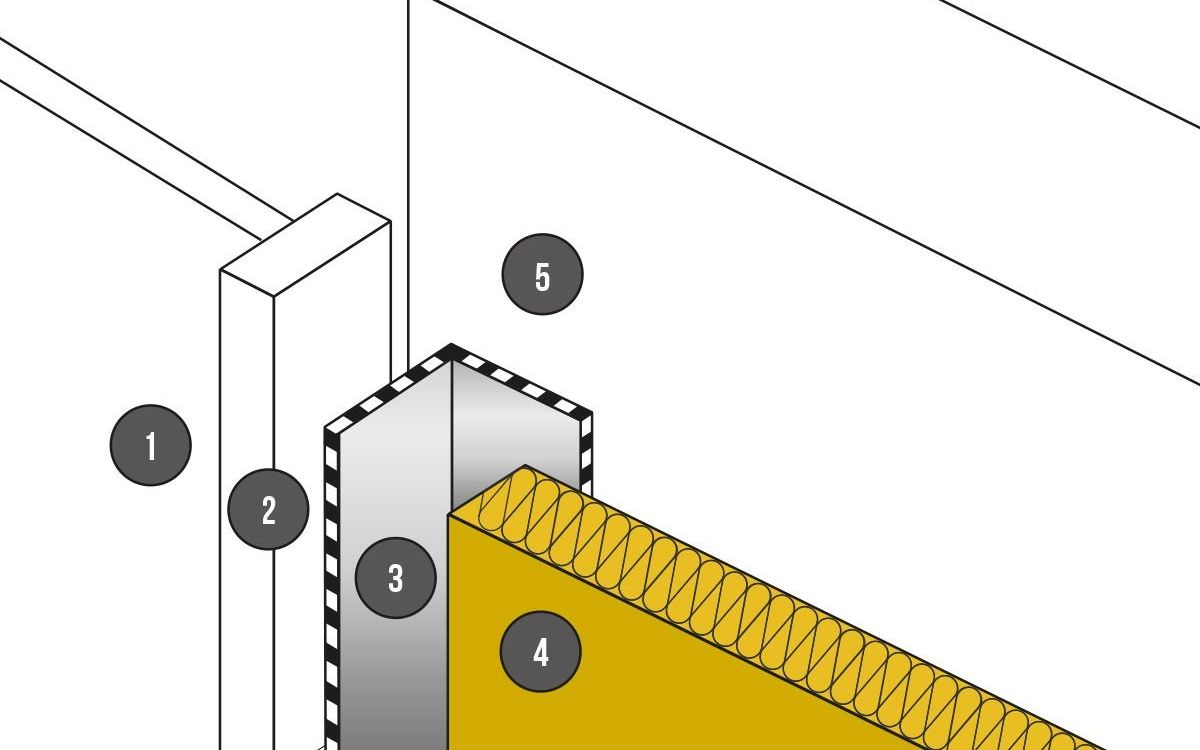 5
1
2
3
4